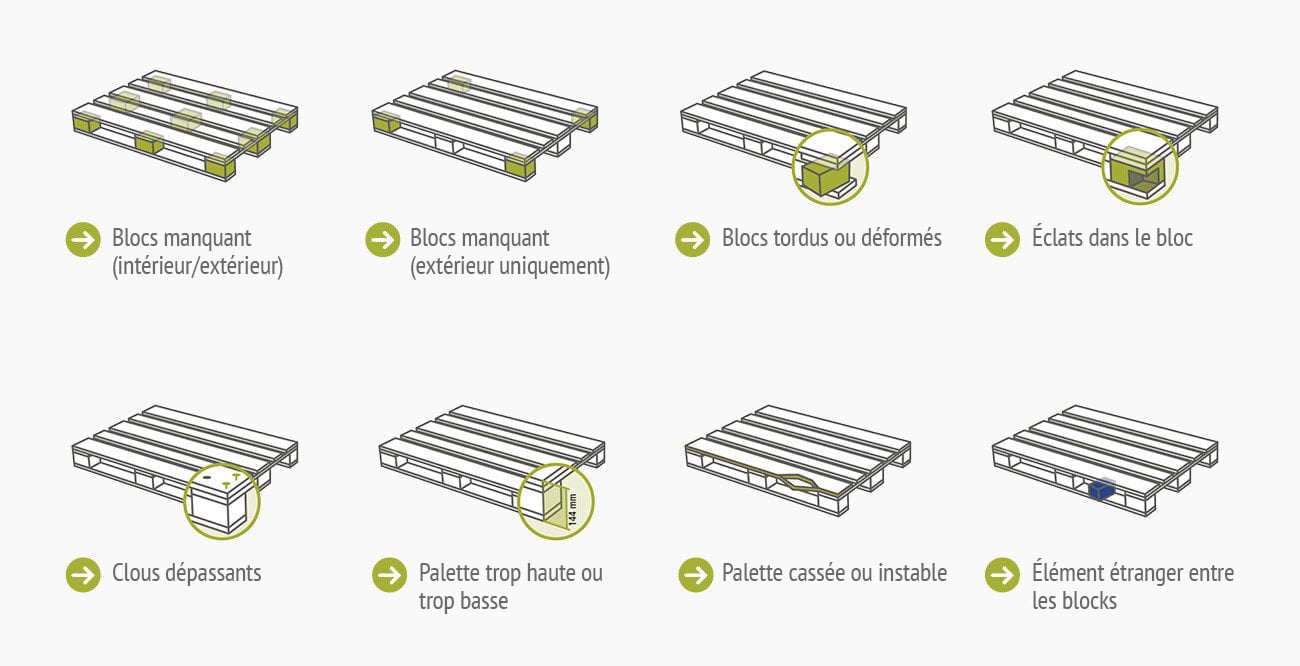 Blocs manquant (intérieur/extérieur)

Blocs manquant (extérieur uniquement)

Blocs tordus ou déformés

Éclats dans le bloc

Clous dépassants

144 mm

Palette trop haute ou trop basse

Palette cassée ou instable

Élément étranger entre les blocks